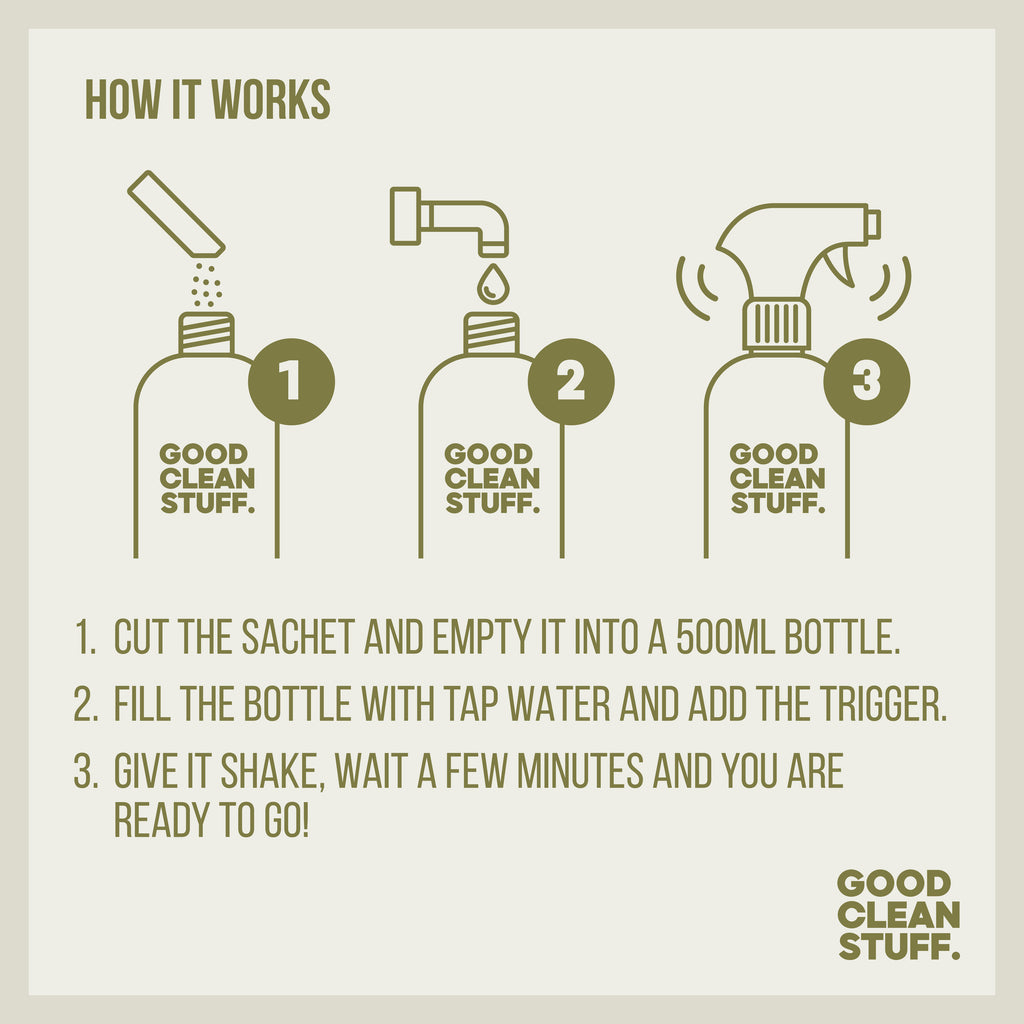 HOW IT WORKS

1
GOOD CLEAN STUFF.

2
GOOD CLEAN STUFF.

3
GOOD CLEAN STUFF.

1. CUT THE SACHET AND EMPTY IT INTO A 500ML BOTTLE.

2. FILL THE BOTTLE WITH TAP WATER AND ADD THE TRIGGER.

3. GIVE IT SHAKE, WAIT A FEW MINUTES AND YOU ARE READY TO GO!

GOOD CLEAN STUFF.